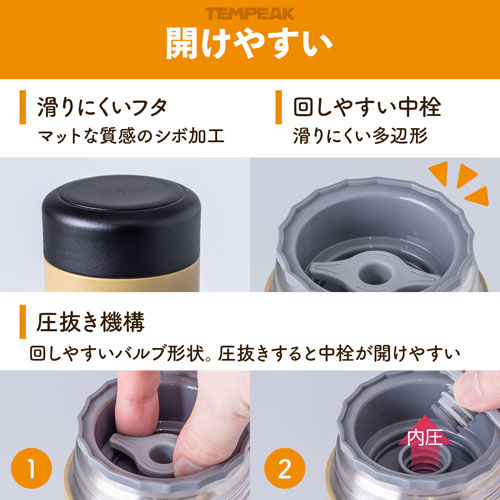 TEMPEAK
開けやすい

滑りにくいフタ
マットな質感のシボ加工

回しやすい中栓
滑りにくい多辺形

圧抜き機構
回しやすいバルブ形状。圧抜きすると中栓が開けやすい

1

2
内圧