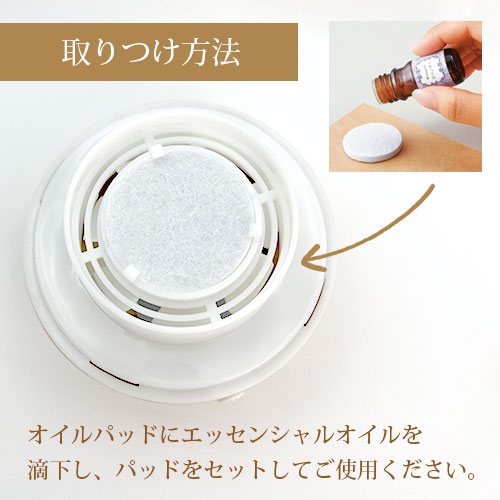 取りつけ方法

オイルパッドにエッセンシャルオイルを滴下し、パッドをセットしてご使用ください。