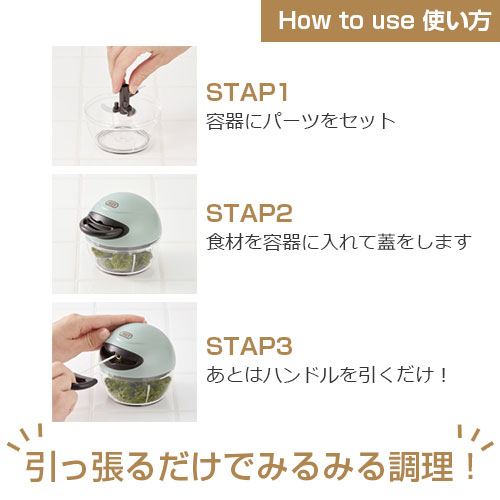 How to use 使い方

STAP1
容器にパーツをセット

STAP2
食材を容器に入れて蓋をします

STAP3
あとはハンドルを引くだけ！

引っ張るだけでみるみる調理！