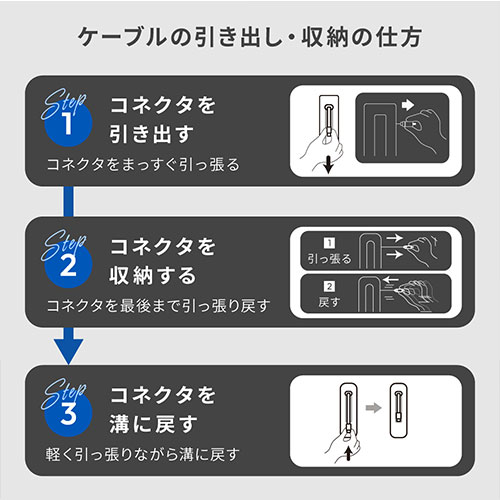 ケーブルの引き出し・収納の仕方

Step 1
コネクタを引き出す
コネクタをまっすぐ引っ張る

Step 2
コネクタを収納する
コネクタを最後まで引っ張り戻す
1 引っ張る
2 戻す

Step 3
コネクタを溝に戻す
軽く引っ張りながら溝に戻す