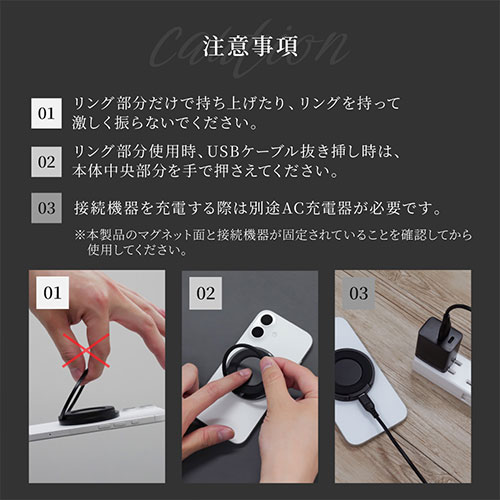 caution
注意事項

01 リング部分だけで持ち上げたり、リングを持って激しく振らないでください。

02 リング部分使用時、USBケーブル抜き挿し時は、本体中央部分を手で押さえてください。

03 接続機器を充電する際は別途AC充電器が必要です。

※本製品のマグネット面と接続機器が固定されていることを確認してから使用してください。

01

02

03