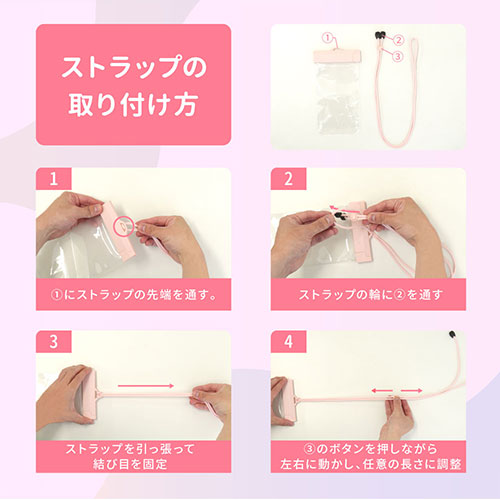 ストラップの取り付け方

①
②
③

1
①にストラップの先端を通す。

2
ストラップの輪に②を通す

3
ストラップを引っ張って結び目を固定

4
③のボタンを押しながら左右に動かし、任意の長さに調整