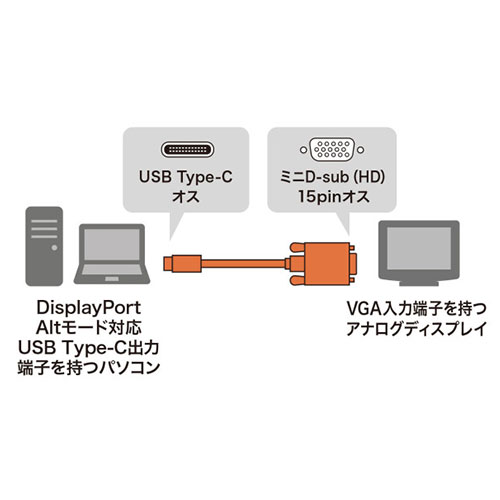 USB Type-C
オス

ミニD-sub (HD)
15pinオス

DisplayPort
Altモード対応
USB Type-C出力
端子を持つパソコン

VGA入力端子を持つ
アナログディスプレイ