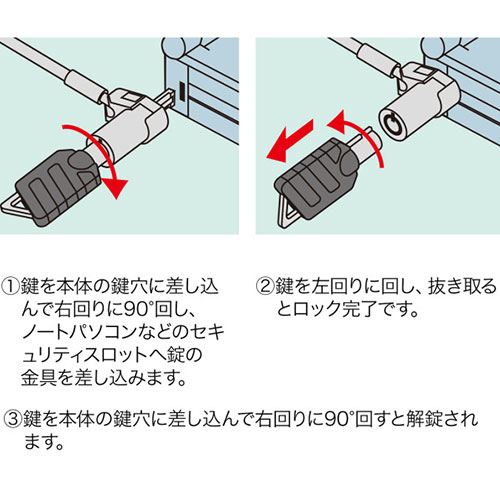 ①鍵を本体の鍵穴に差し込んで右回りに90°回し、ノートパソコンなどのセキュリティスロットへ錠の金具を差し込みます。

②鍵を左回りに回し、抜き取るとロック完了です。

③鍵を本体の鍵穴に差し込んで右回りに90°回すと解錠されます。