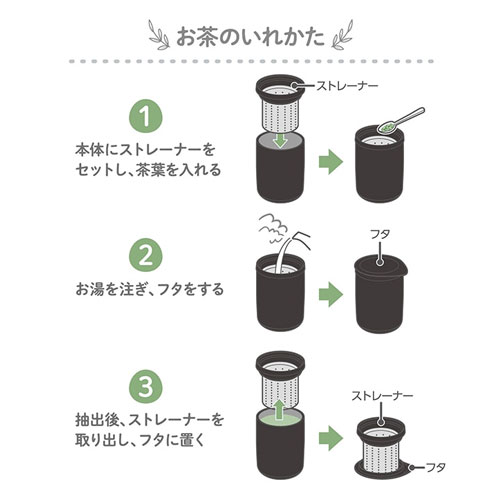 お茶のいれかた

1
本体にストレーナーをセットし、茶葉を入れる

ストレーナー

2
お湯を注ぎ、フタをする

フタ

3
抽出後、ストレーナーを取り出し、フタに置く

ストレーナー

フタ