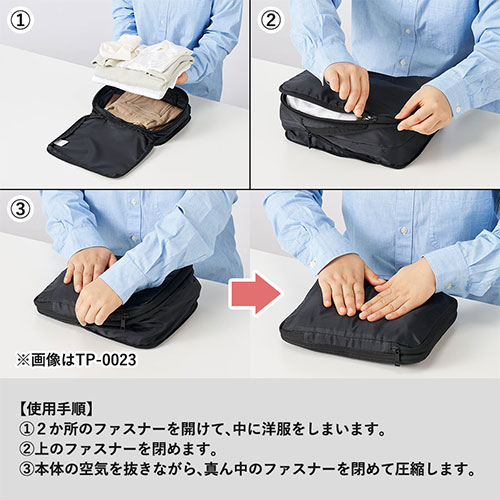 ①

②

③

※画像はTP-0023

【使用手順】
①２か所のファスナーを開けて、中に洋服をしまいます。
②上のファスナーを閉めます。
③本体の空気を抜きながら、真ん中のファスナーを閉めて圧縮します。