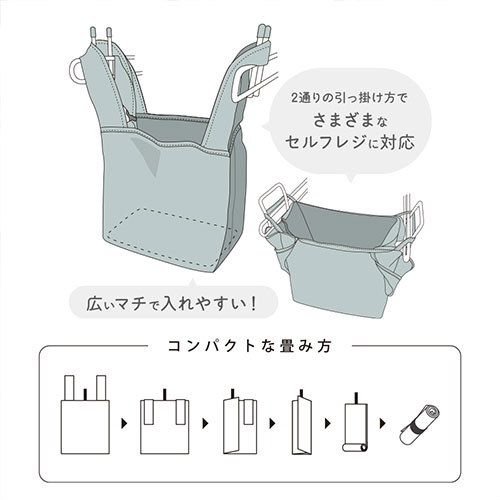 2通りの引っ掛け方で
さまざまな
セルフレジに対応

広いマチで入れやすい！

コンパクトな畳み方