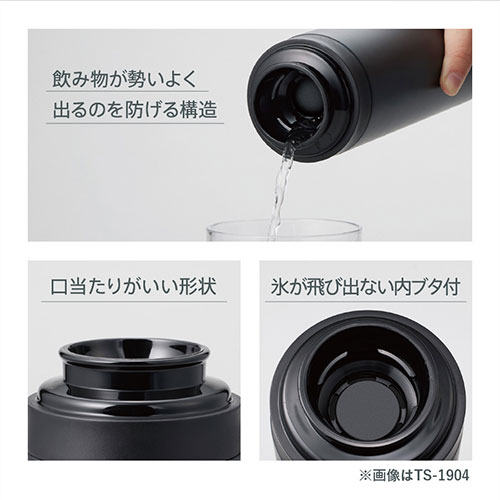 飲み物が勢いよく
出るのを防げる構造

口当たりがいい形状

氷が飛び出ない内ブタ付

※画像はTS-1904