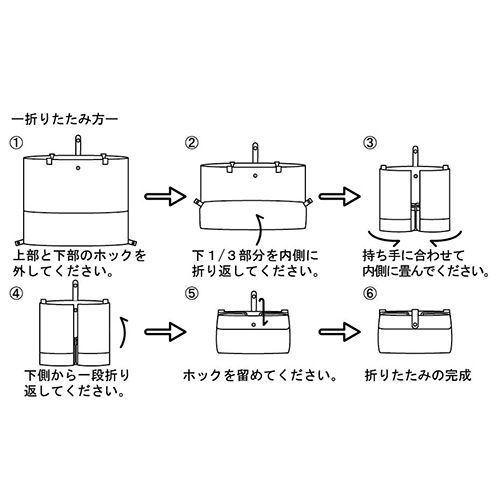 ー折りたたみ方ー

①

上部と下部のホックを外してください。

②

下１/３部分を内側に折り返してください。

③

持ち手に合わせて内側に畳んでください。

④

下側から一段折り返してください。

⑤

ホックを留めてください。

⑥

折りたたみの完成