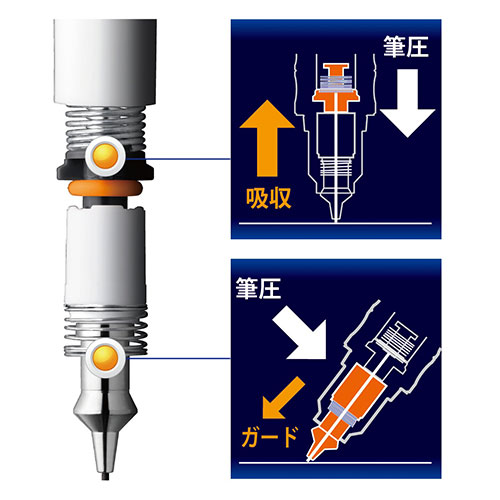 筆圧

吸収

筆圧

ガード